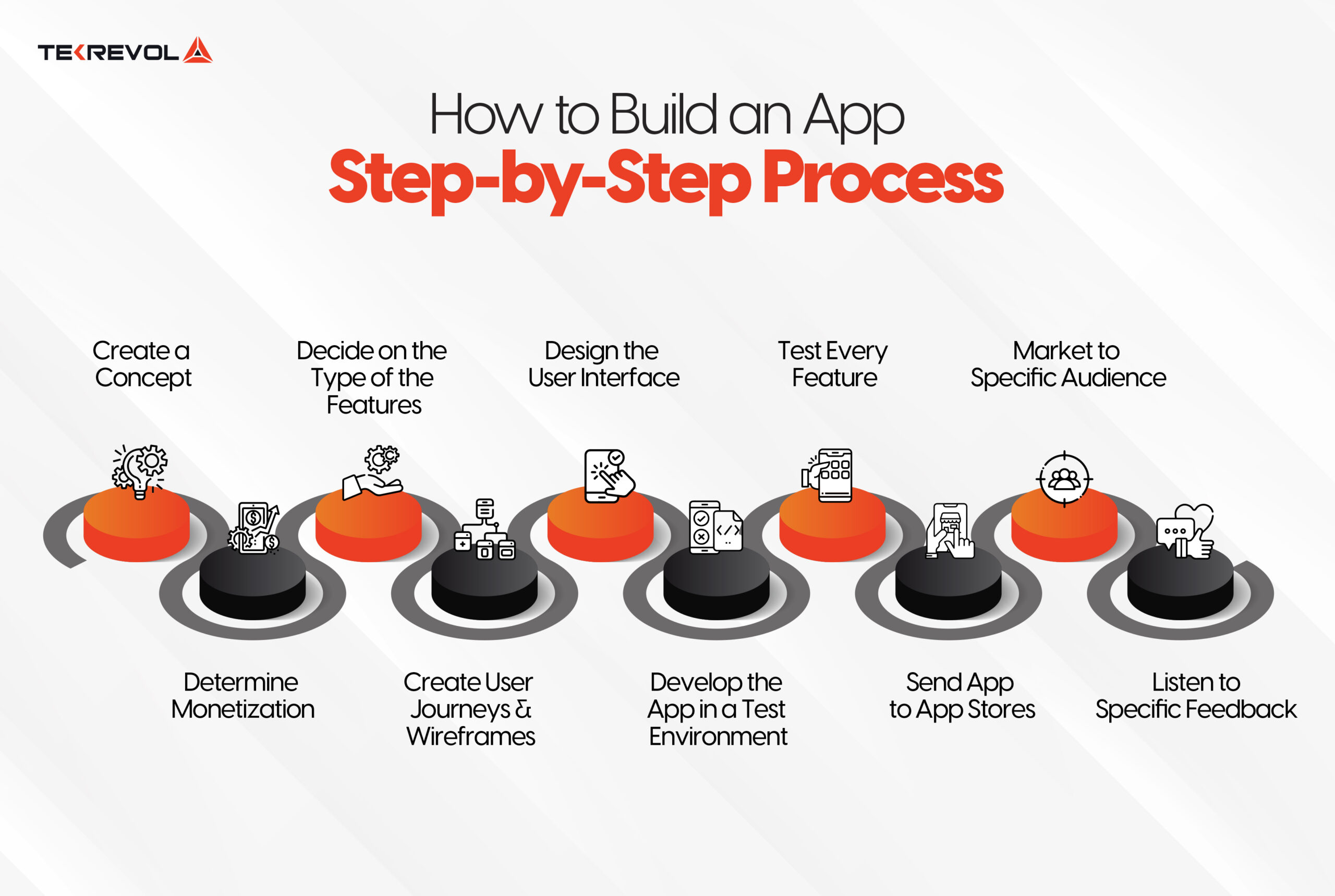 TEKREVOL

How to Build an App
Step-by-Step Process

Create a Concept

Determine Monetization

Decide on the Type of the Features

Create User Journeys & Wireframes

Design the User Interface

Develop the App in a Test Environment

Test Every Feature

Send App to App Stores

Market to Specific Audience

Listen to Specific Feedback