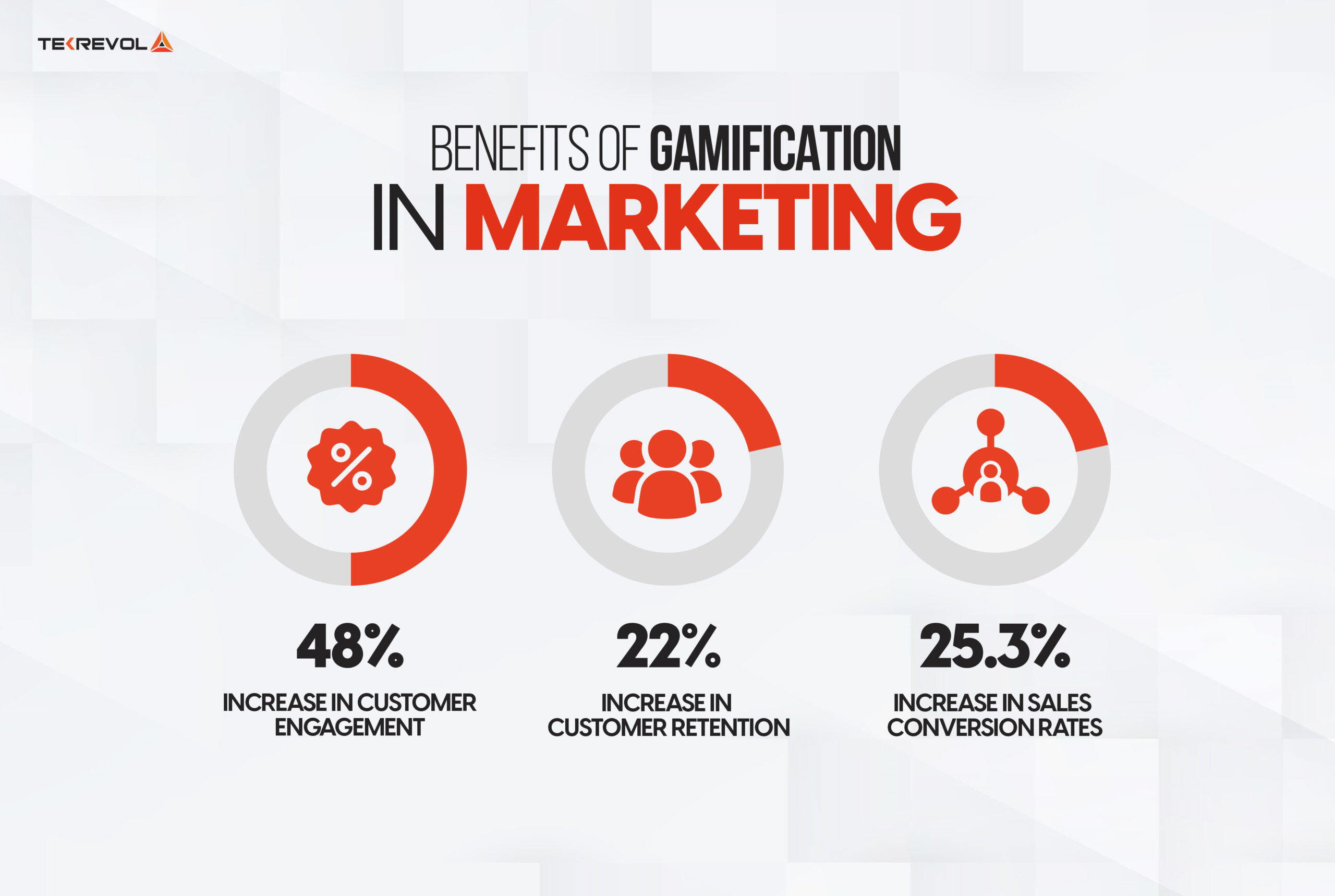 TEKREVOL

BENEFITS OF GAMIFICATION IN MARKETING

48%

INCREASE IN CUSTOMER ENGAGEMENT

22%

INCREASE IN CUSTOMER RETENTION

25.3%

INCREASE IN SALES CONVERSION RATES